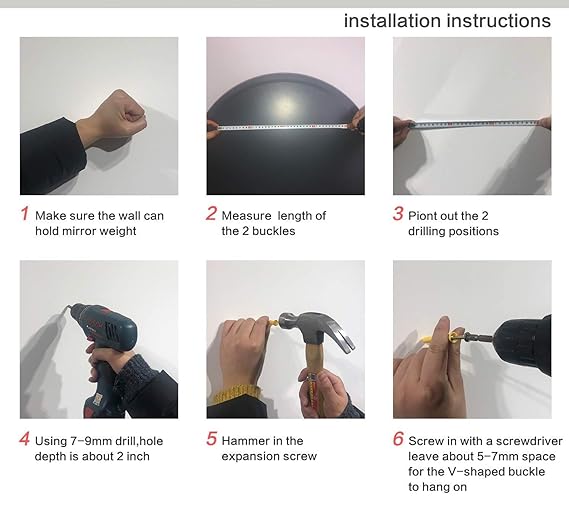 installation instructions

1 Make sure the wall can hold mirror weight

2 Measure  length of the 2 buckles

3 Piont out the 2 drilling positions

4 Using 7-9mm drill,hole depth is about 2 inch

5 Hammer in the expansion screw

6 Screw in with a screwdriver leave about 5-7mm space for the V-shaped buckle to hang on