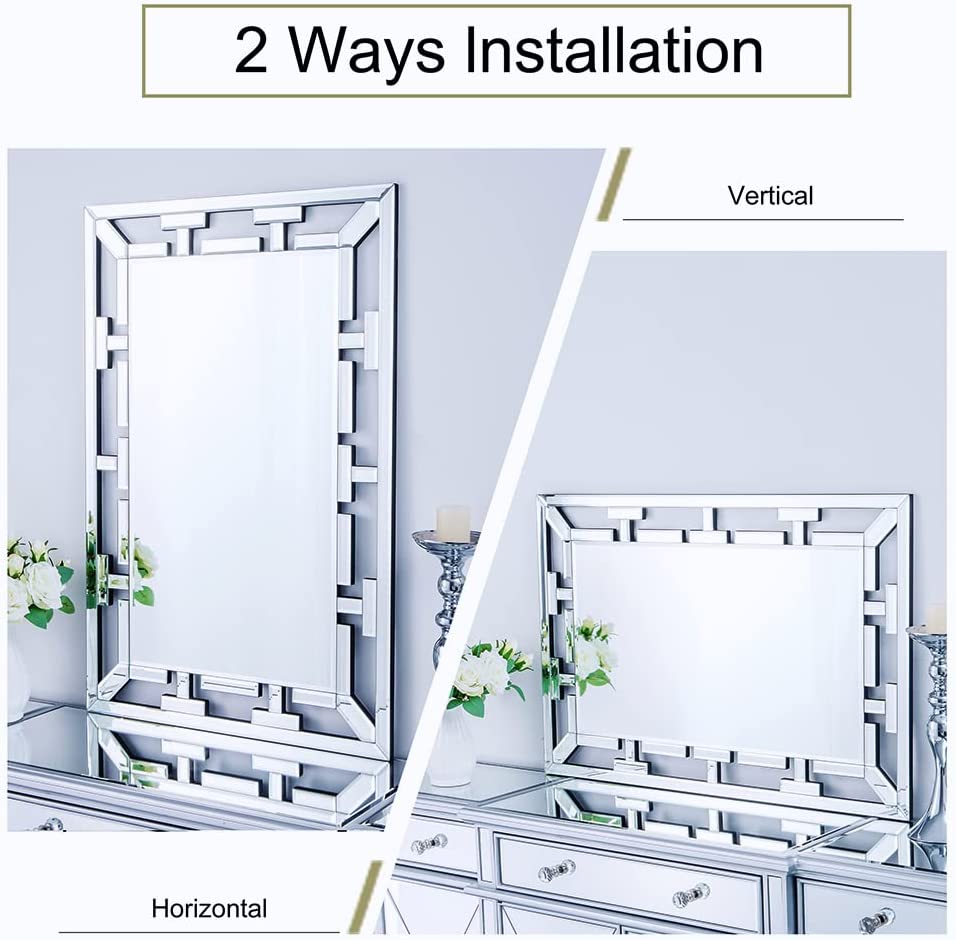 2 Ways Installation

Vertical

Horizontal