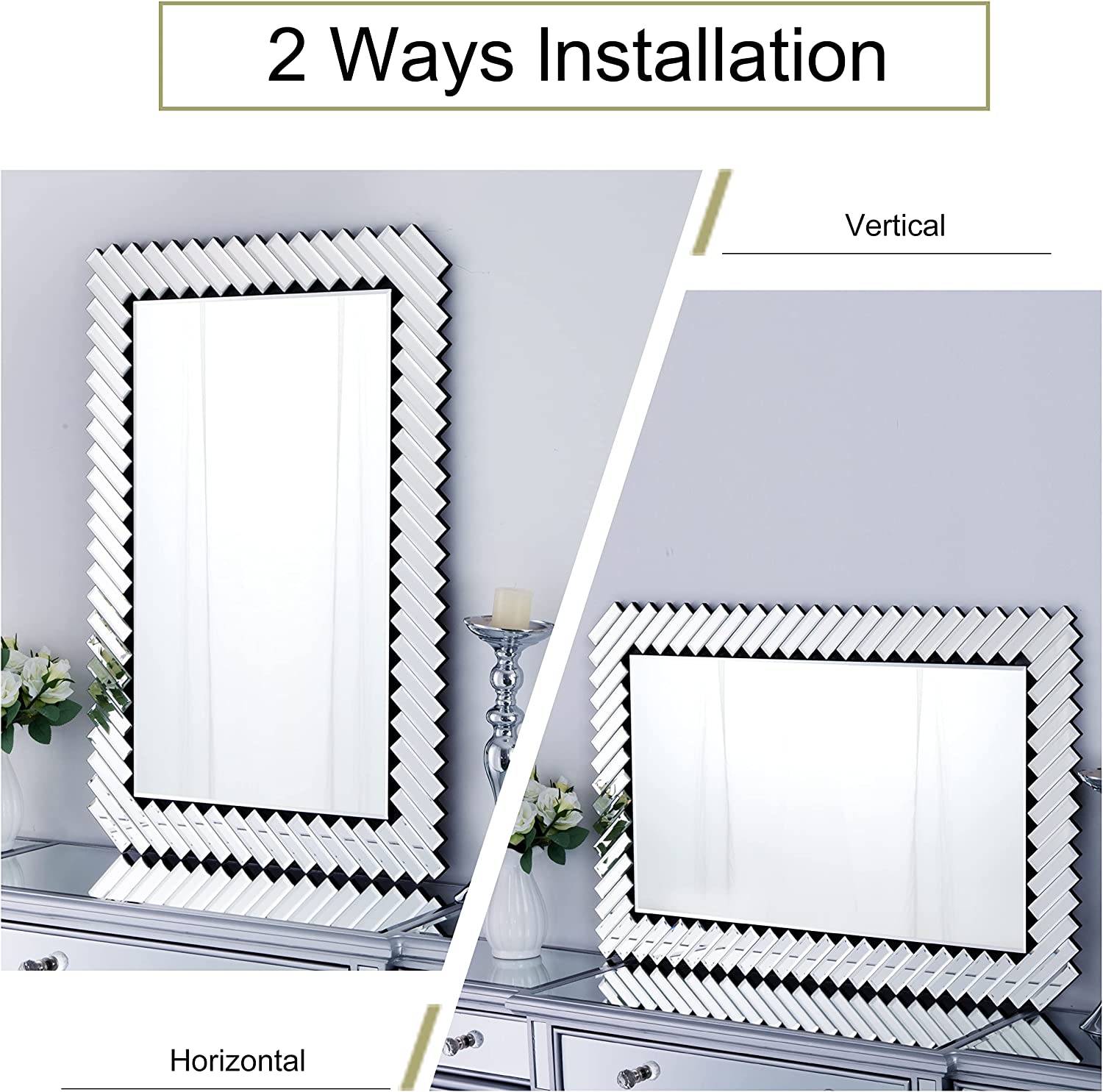 2 Ways Installation

Vertical

Horizontal