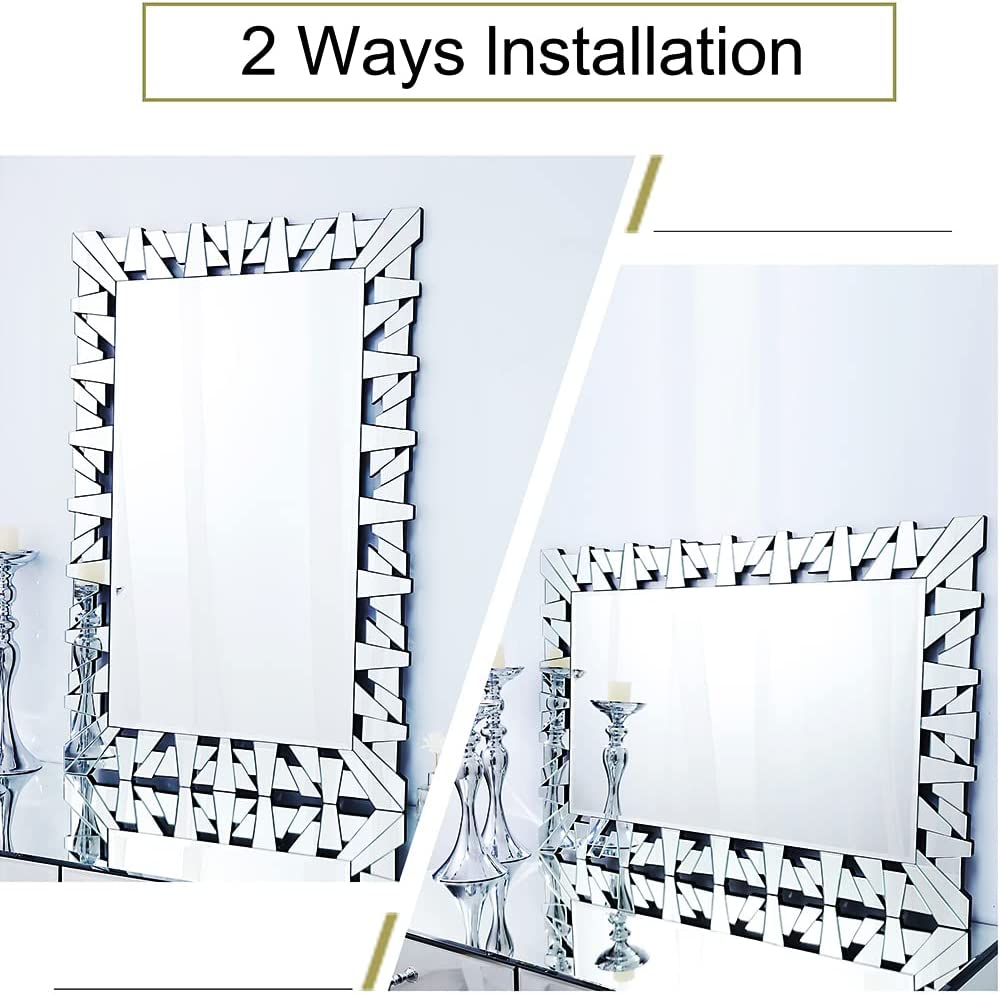 2 Ways Installation